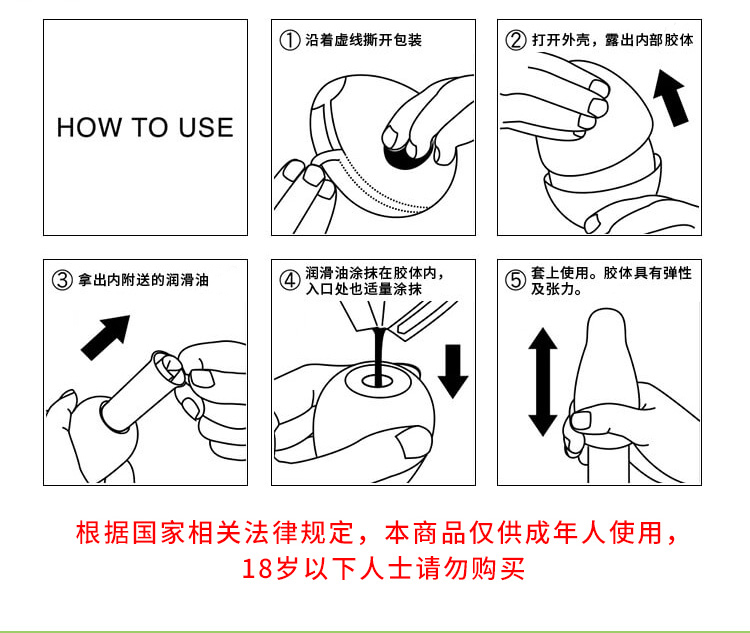 HOW TO USE

① 沿着虚线撕开包装

② 打开外壳，露出内部胶体

③ 拿出内附送的润滑油

④ 润滑油涂抹在胶体内，入口处也适量涂抹

⑤ 套上使用。胶体具有弹性及张力。

根据国家相关法律规定，本商品仅供成年人使用，18岁以下人士请勿购买