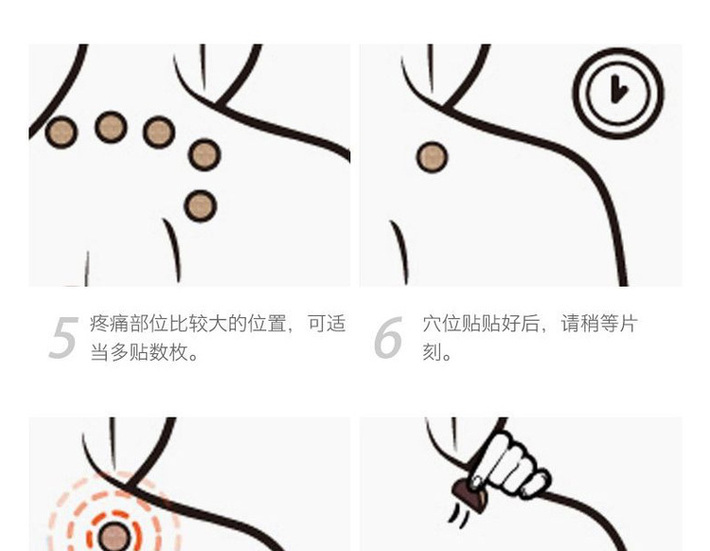 5 疼痛部位比较大的位置，可适当多贴数枚。

6 穴位贴贴好后，请稍等片刻。